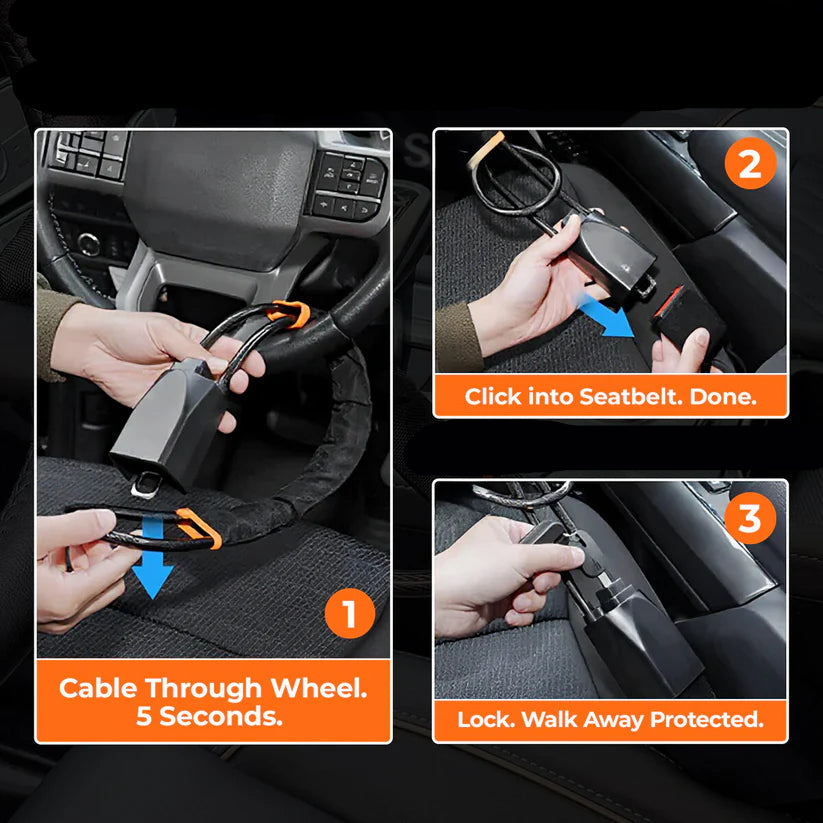 1

Cable Through Wheel. 5 Seconds.

2

Click into Seatbelt. Done.

3

Lock. Walk Away Protected.